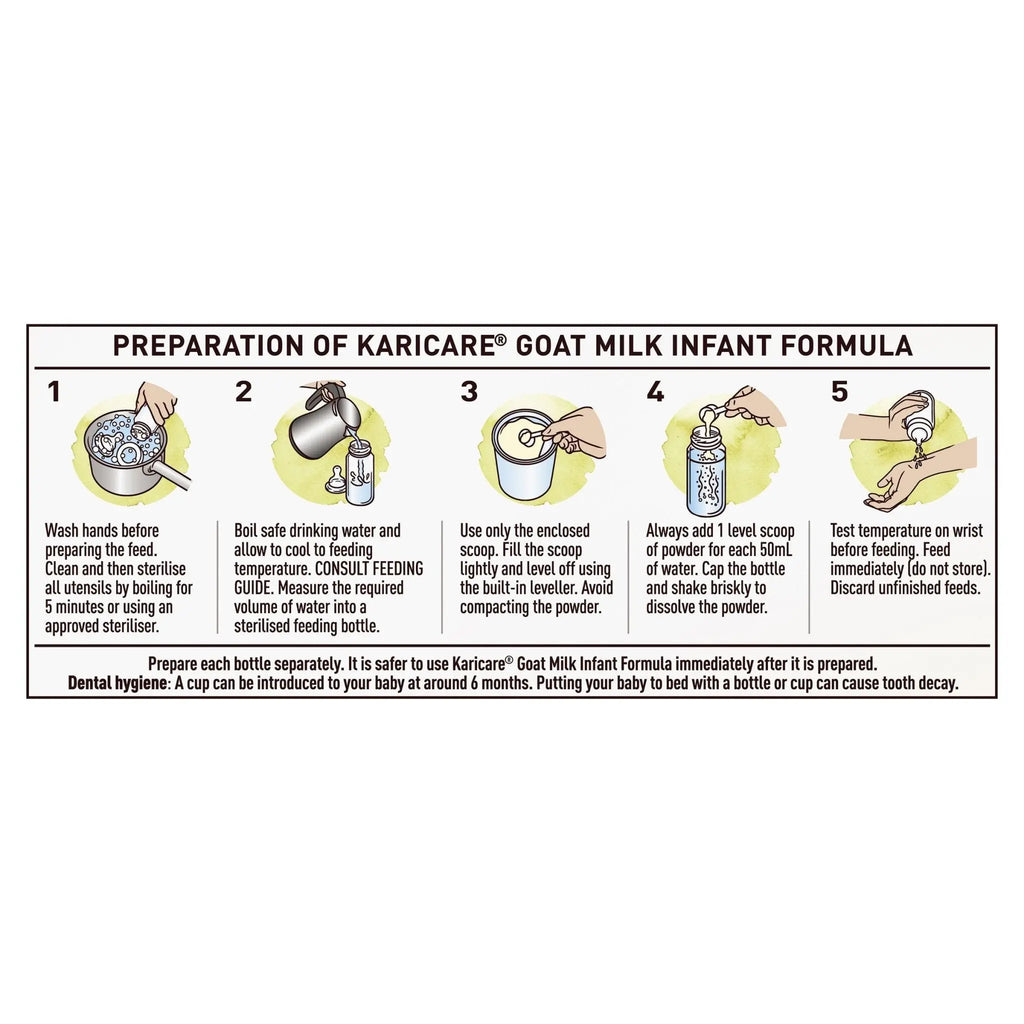 PREPARATION OF KARICARE® GOAT MILK INFANT FORMULA

1

Wash hands before preparing the feed. Clean and then sterilise all utensils by boiling for 5 minutes or using an approved steriliser.

2

Boil safe drinking water and allow to cool to feeding temperature. CONSULT FEEDING GUIDE. Measure the required volume of water into a sterilised feeding bottle.

3

Use only the enclosed scoop. Fill the scoop lightly and level off using the built-in leveller. Avoid compacting the powder.

4

Always add 1 level scoop of powder for each 50mL of water. Cap the bottle and shake briskly to dissolve the powder.

5

Test temperature on wrist before feeding. Feed immediately (do not store). Discard unfinished feeds.

Prepare each bottle separately. It is safer to use Karicare® Goat Milk Infant Formula immediately after it is prepared.
Dental hygiene: A cup can be introduced to your baby at around 6 months. Putting your baby to bed with a bottle or cup can cause tooth decay.